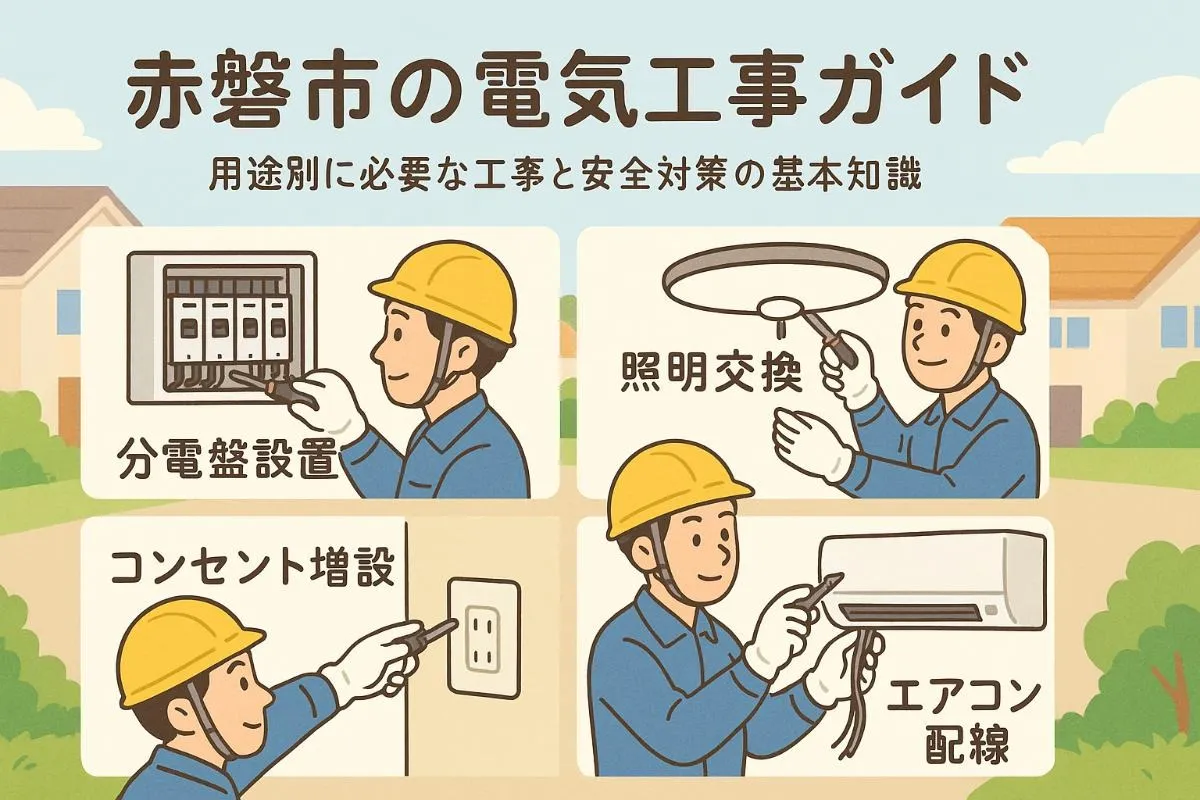 赤磐市の電気工事ガイド

用途別に必要な工事と安全対策の基本知識

分電盤設置

照明交換

コンセント増設

エアコン配線